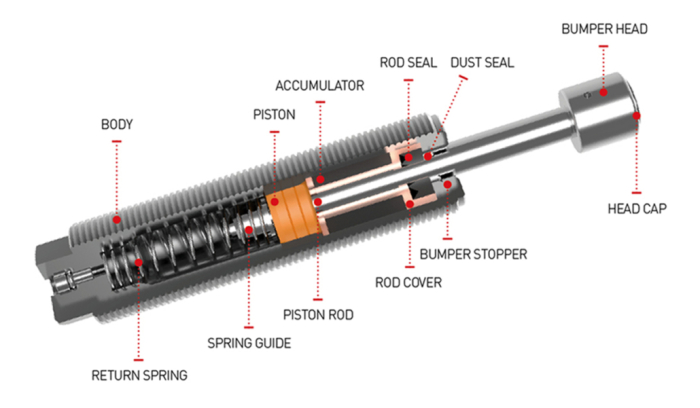 BUMPER HEAD
ROD SEAL
DUST SEAL
ACCUMULATOR
PISTON
BODY
HEAD CAP
BUMPER STOPPER
ROD COVER
PISTON ROD
SPRING GUIDE
RETURN SPRING